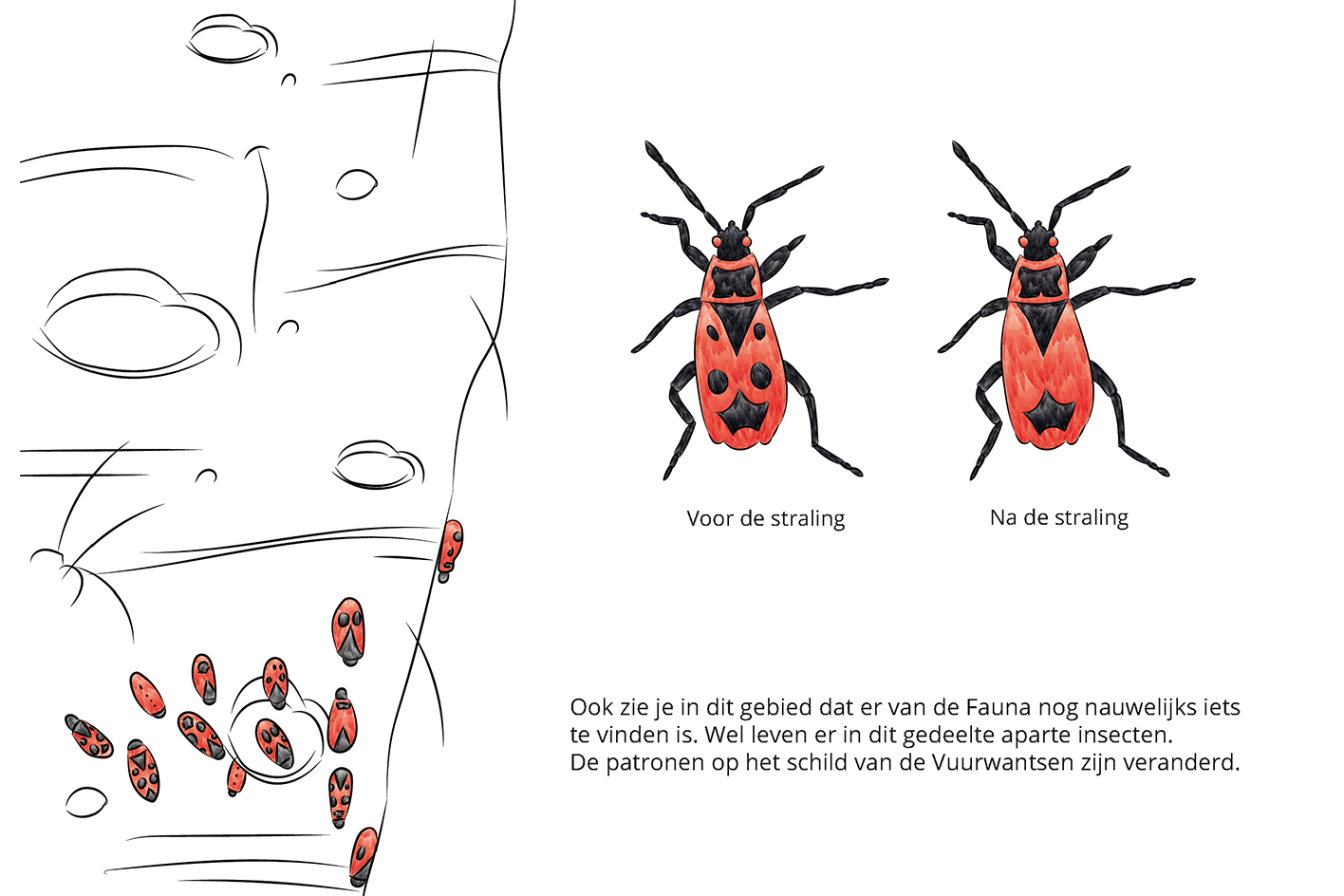 Voor de straling

Na de straling

Ook zie je in dit gebied dat er van de Fauna nog nauwelijks iets te vinden is. Wel leven er in dit gedeelte aparte insecten. De patronen op het schild van de Vuurwantsen zijn veranderd.